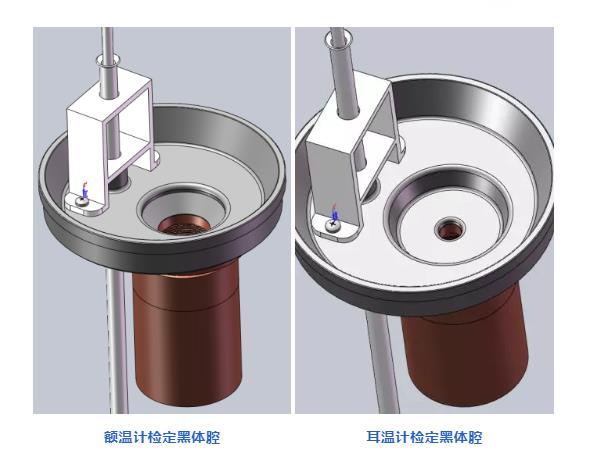 额温计检定黑体腔

耳温计检定黑体腔